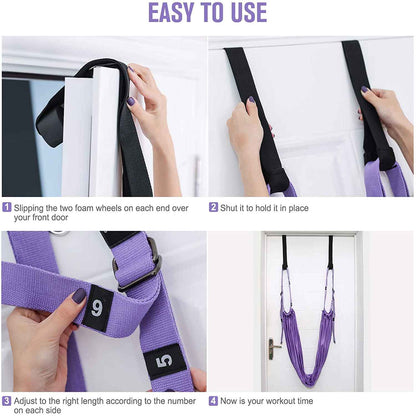 EASY TO USE

1 Slipping the two foam wheels on each end over your front door

2 Shut it to hold it in place

9

5

3 Adjust to the right length according to the number on each side

4 Now is your workout time