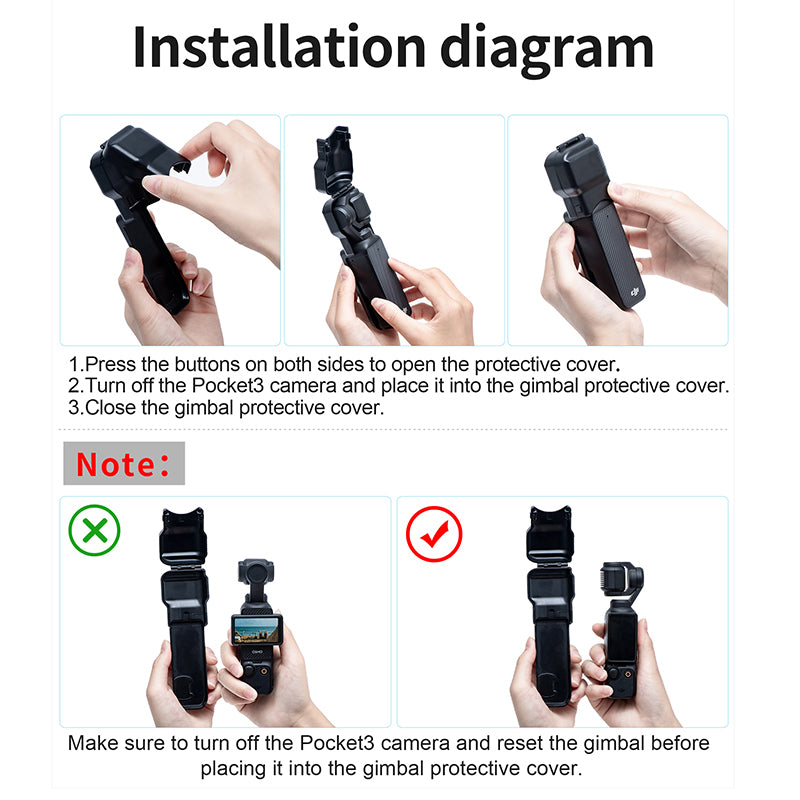 Installation diagram

1.Press the buttons on both sides to open the protective cover.
2.Turn off the Pocket3 camera and place it into the gimbal protective cover.
3.Close the gimbal protective cover.

Note:

Make sure to turn off the Pocket3 camera and reset the gimbal before placing it into the gimbal protective cover.