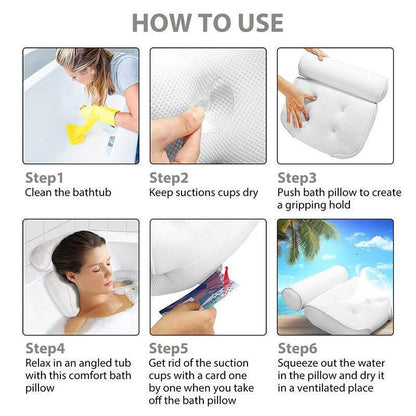 HOW TO USE

Step1
Clean the bathtub

Step2
Keep suctions cups dry

Step3
Push bath pillow to create a gripping hold

Step4
Relax in an angled tub with this comfort bath pillow

Step5
Get rid of the suction cups with a card one by one when you take off the bath pillow

Step6
Squeeze out the water in the pillow and dry it in a ventilated place