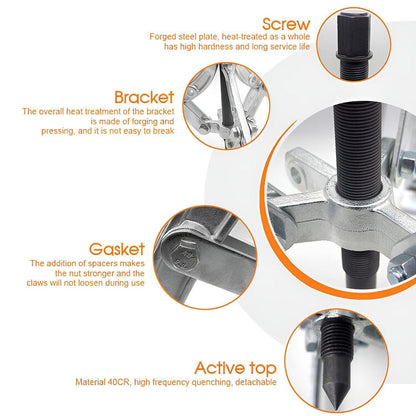 Screw
Forged steel plate, heat-treated as a whole has high hardness and long service life

Bracket
The overall heat treatment of the bracket is made of forging and pressing, and it is not easy to break

Gasket
The addition of spacers makes the nut stronger and the claws will not loosen during use

Active top
Material 40CR, high frequency quenching, detachable