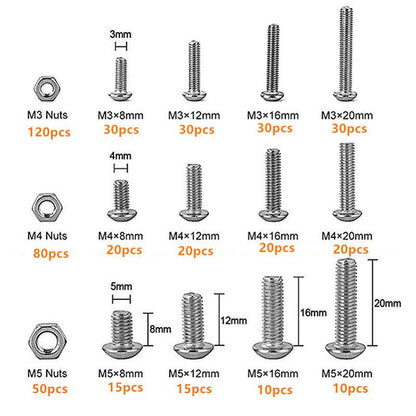 3mm

M3 Nuts
120pcs

M3×8mm
30pcs

M3×12mm
30pcs

M3×16mm
30pcs

M3×20mm
30pcs

4mm

M4 Nuts
80pcs

M4×8mm
20pcs

M4×12mm
20pcs

M4×16mm
20pcs

M4×20mm
20pcs

5mm

8mm

12mm

16mm

20mm

M5 Nuts
50pcs

M5×8mm
15pcs

M5×12mm
15pcs

M5×16mm
10pcs

M5×20mm
10pcs