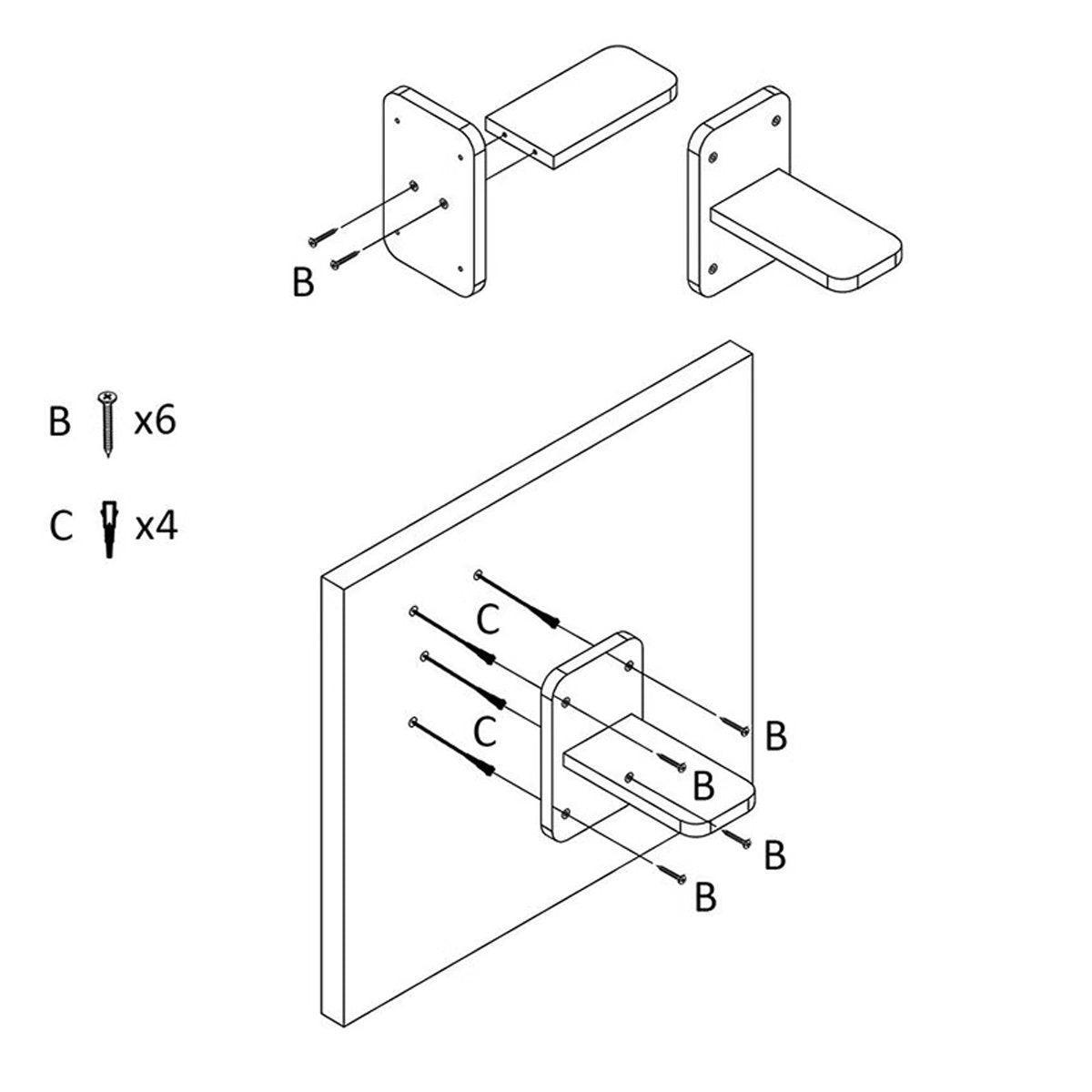 B

B x6

C x4

C

C

B

B

B

B