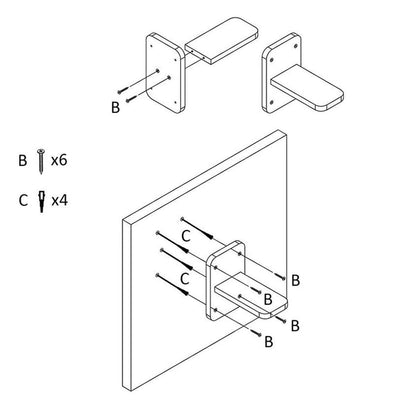 B

B x6

C x4

C

C

B

B

B

B