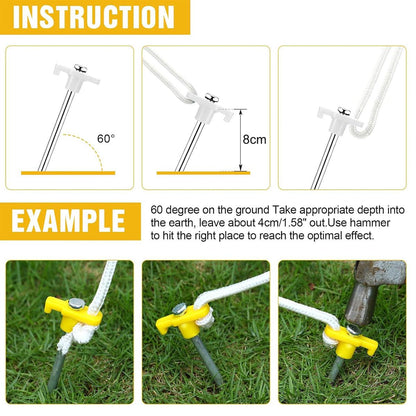 INSTRUCTION

60°

8cm

EXAMPLE

60 degree on the ground Take appropriate depth into the earth, leave about 4cm/1.58" out.Use hammer to hit the right place to reach the optimal effect.