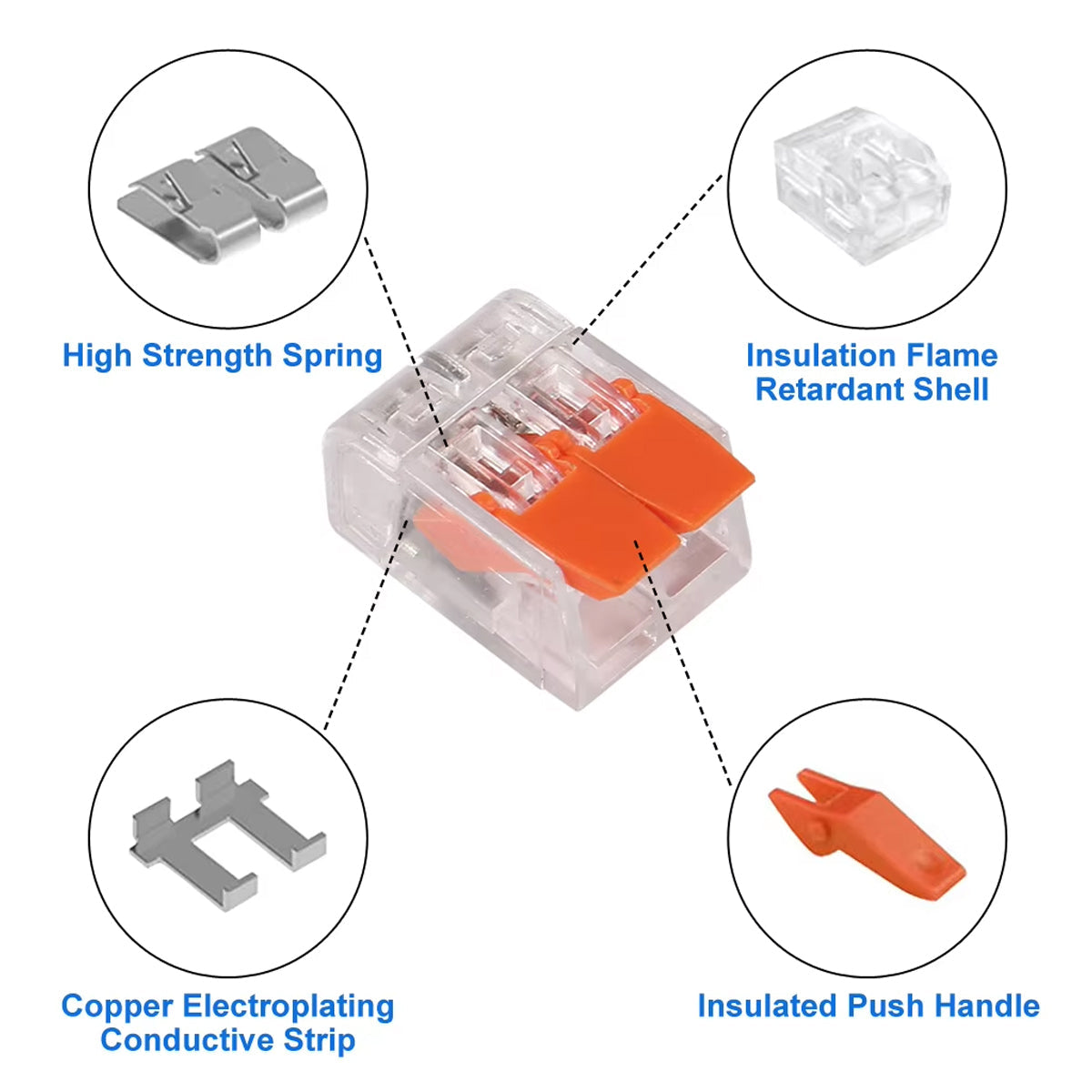 High Strength Spring

Insulation Flame Retardant Shell

Copper Electroplating Conductive Strip

Insulated Push Handle