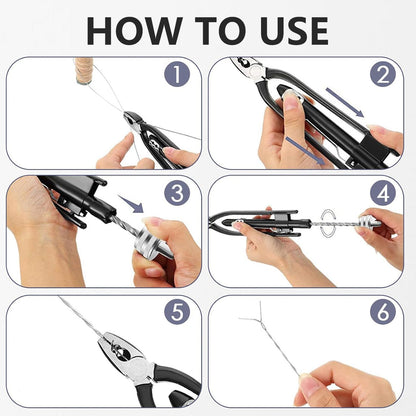 HOW TO USE

1

2

3

4

5

6