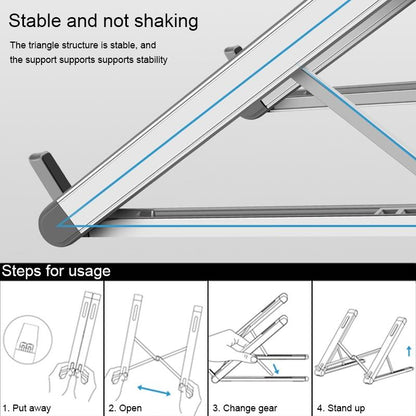 Stable and not shaking

The triangle structure is stable, and the support supports supports stability

Steps for usage

1. Put away

2. Open

3. Change gear

4. Stand up