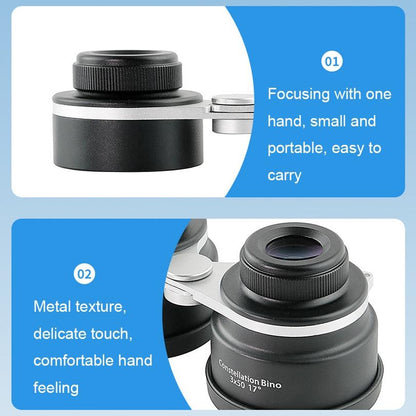 01

Focusing with one hand, small and portable, easy to carry

02

Metal texture, delicate touch, comfortable hand feeling

Constellation Bino
3x50 17°