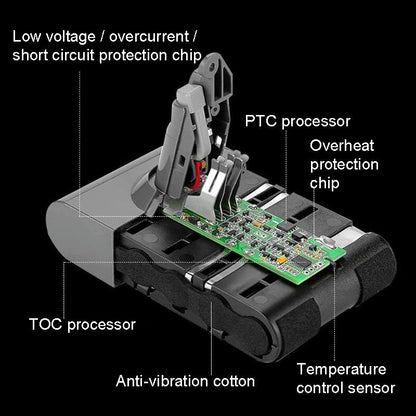 Low voltage / overcurrent / short circuit protection chip

PTC processor

Overheat protection chip

TOC processor

Anti-vibration cotton

Temperature control sensor