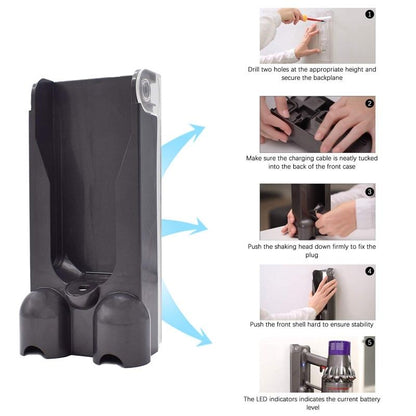 1

Drill two holes at the appropriate height and secure the backplane

2

Make sure the charging cable is neatly tucked into the back of the front case

3

Push the shaking head down firmly to fix the plug

4

Push the front shell hard to ensure stability

5

The LED indicators indicates the current battery level