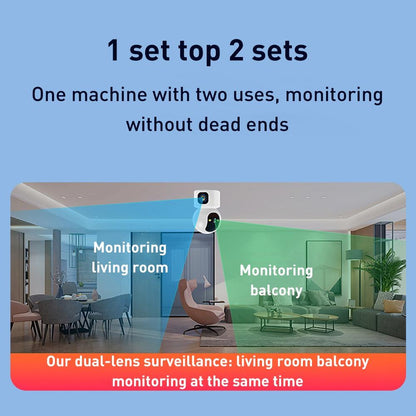 1 set top 2 sets

One machine with two uses, monitoring without dead ends

Monitoring living room

Monitoring balcony

Our dual-lens surveillance: living room balcony monitoring at the same time