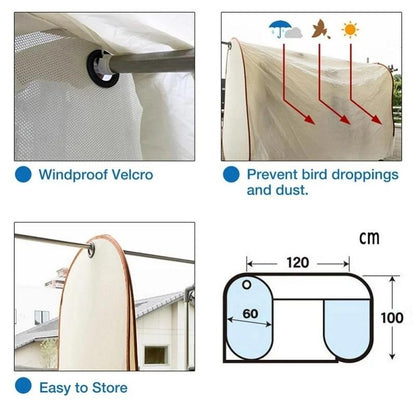 Windproof Velcro

Prevent bird droppings and dust.

Easy to Store

cm

120

60

100