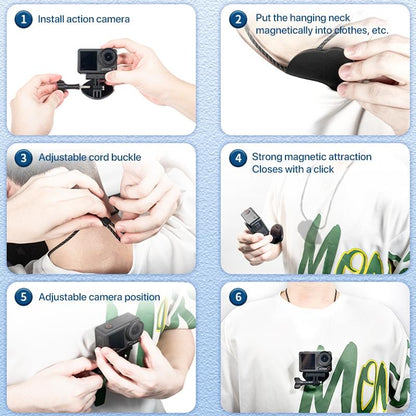 1 Install action camera

2 Put the hanging neck magnetically into clothes, etc.

3 Adjustable cord buckle

4 Strong magnetic attraction Closes with a click

5 Adjustable camera position

6