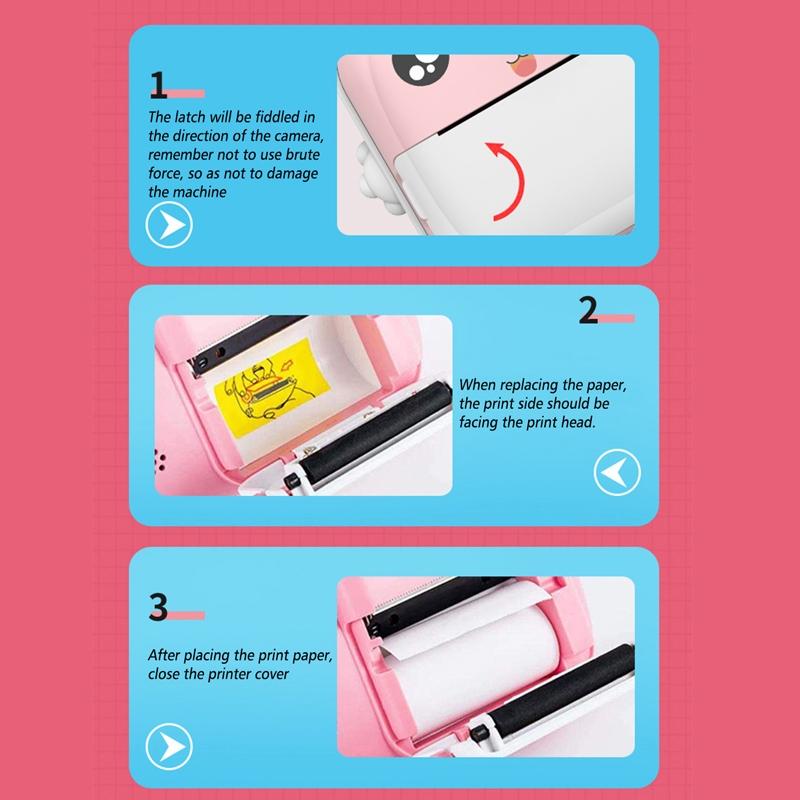 1

The latch will be fiddled in the direction of the camera, remember not to use brute force, so as not to damage the machine

2

When replacing the paper, the print side should be facing the print head.

3

After placing the print paper, close the printer cover