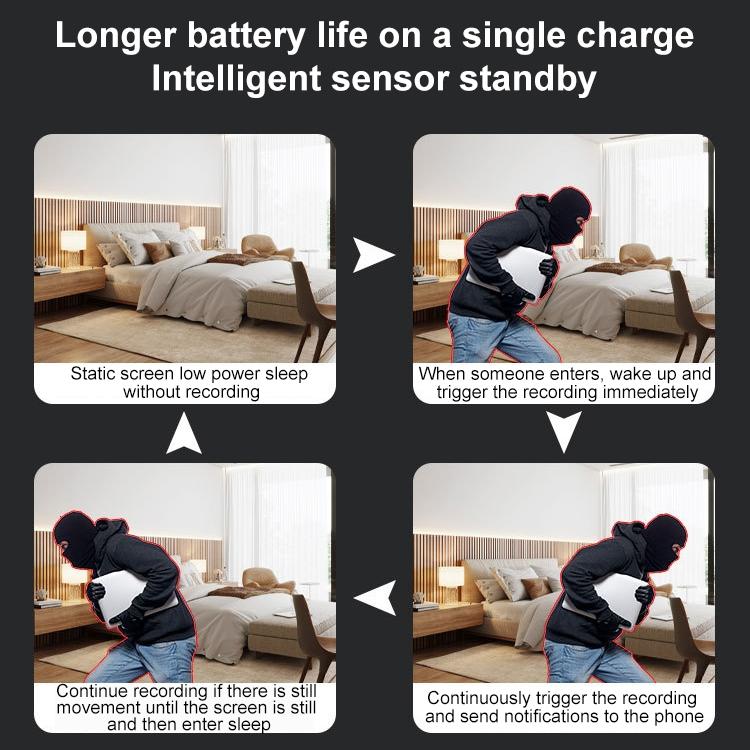 Longer battery life on a single charge
Intelligent sensor standby

Static screen low power sleep without recording

When someone enters, wake up and trigger the recording immediately

Continuously trigger the recording and send notifications to the phone

Continue recording if there is still movement until the screen is still and then enter sleep