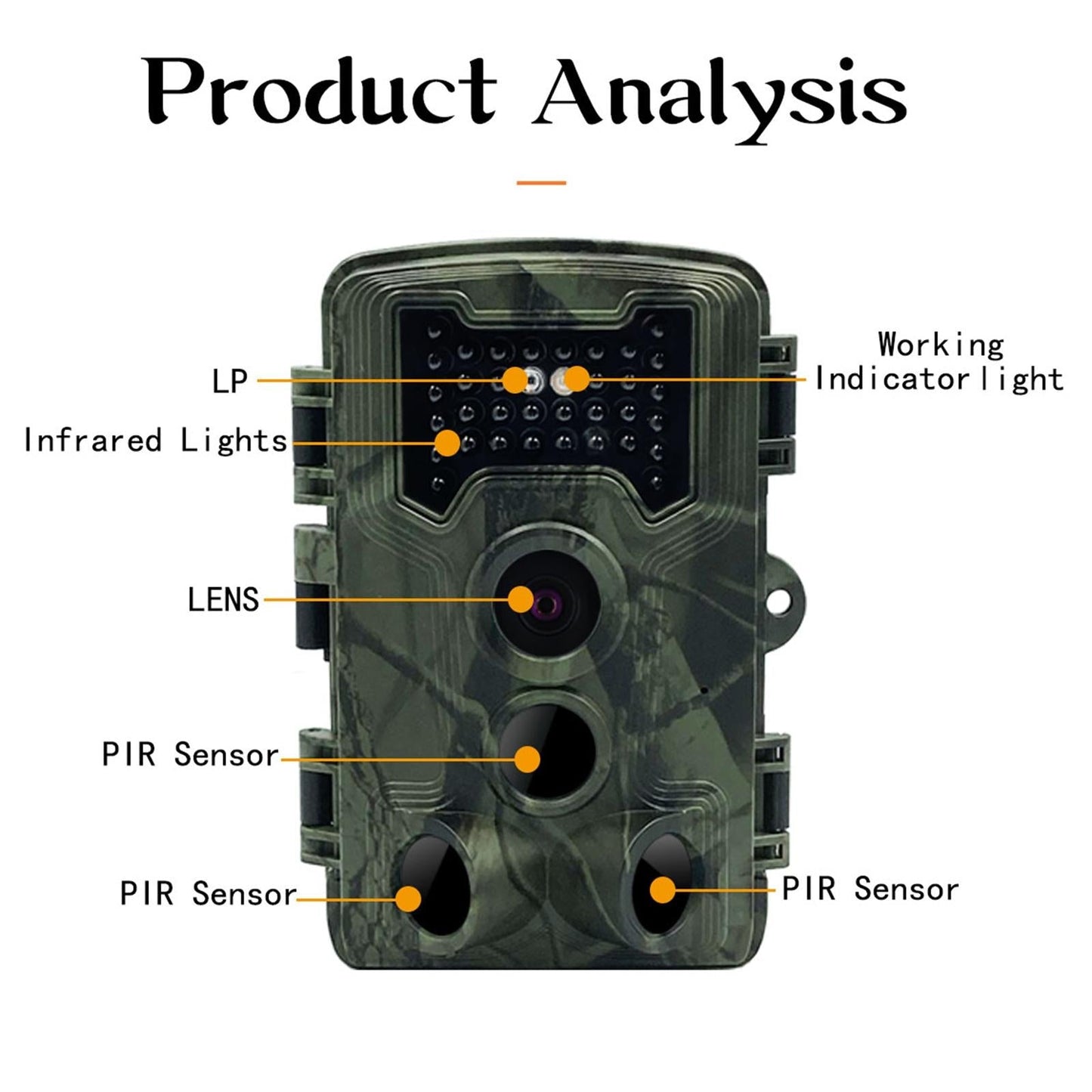 Product Analysis

LP

Working Indicator light

Infrared Lights

LENS

PIR Sensor

PIR Sensor

PIR Sensor