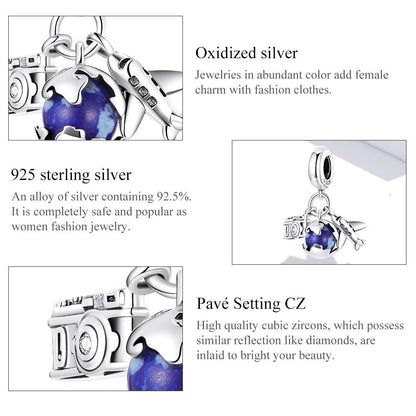 Oxidized silver
Jewelries in abundant color add female charm with fashion clothes.

925 sterling silver
An alloy of silver containing 92.5%. It is completely safe and popular as women fashion jewelry.

Pavé Setting CZ
High quality cubic zircons, which possess similar reflection like diamonds, are inlaid to bright your beauty.