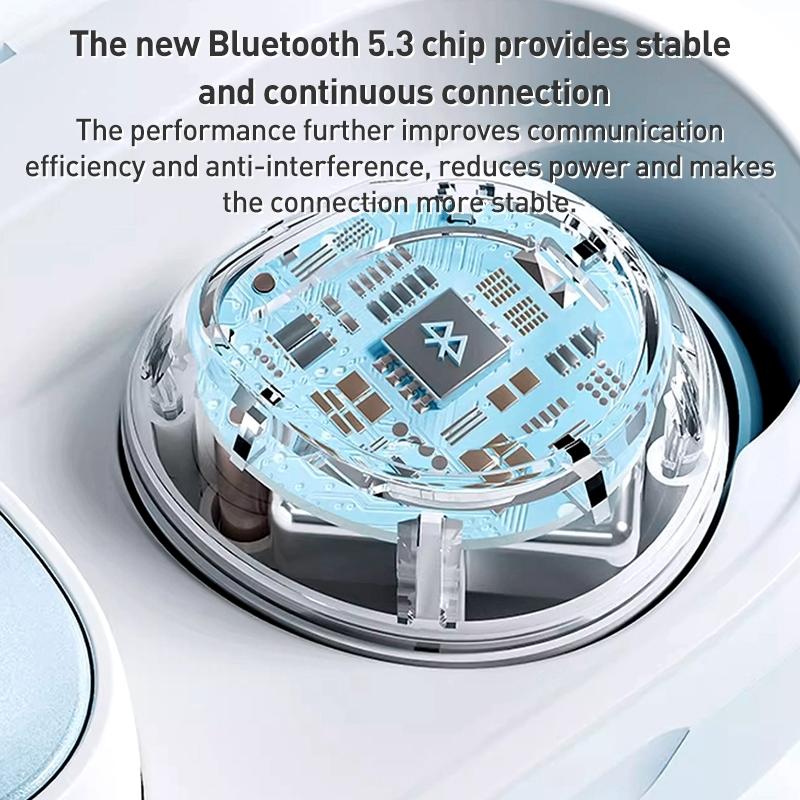 The new Bluetooth 5.3 chip provides stable and continuous connection

The performance further improves communication efficiency and anti-interference, reduces power and makes the connection more stable.