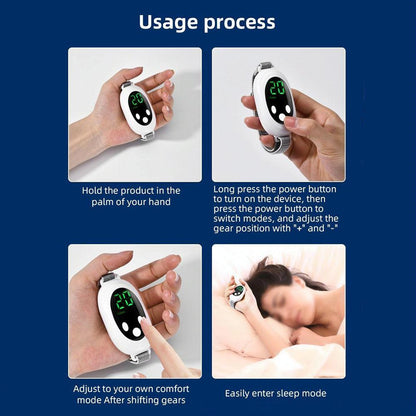 Usage process

20

Hold the product in the palm of your hand

20

Long press the power button to turn on the device, then press the power button to switch modes, and adjust the gear position with "+" and "-"

20

Adjust to your own comfort mode After shifting gears

Easily enter sleep mode