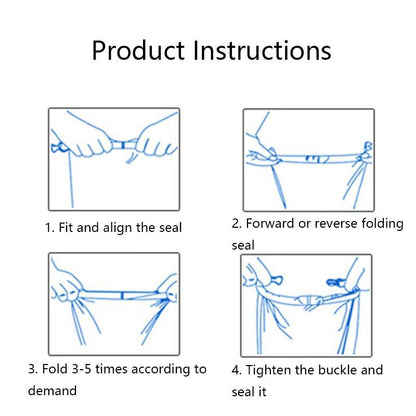 Product Instructions

1. Fit and align the seal

2. Forward or reverse folding seal

3. Fold 3-5 times according to demand

4. Tighten the buckle and seal it