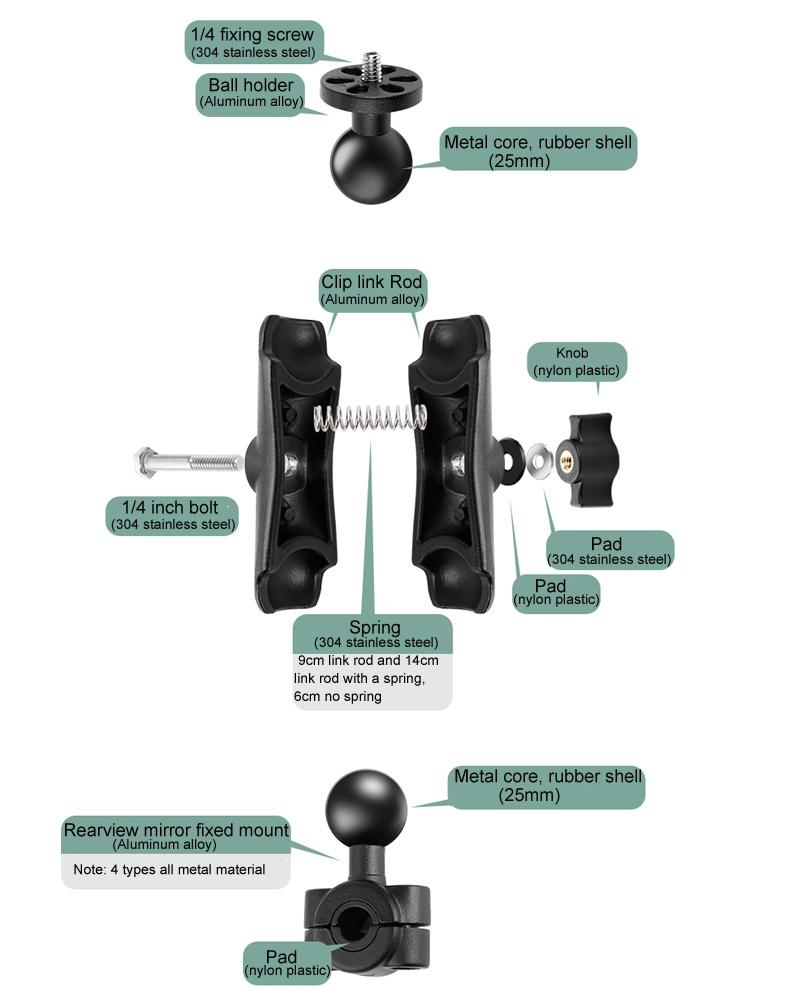 1/4 fixing screw
(304 stainless steel)

Ball holder
(Aluminum alloy)

Metal core, rubber shell
(25mm)

Clip link Rod
(Aluminum alloy)

Knob
(nylon plastic)

1/4 inch bolt
(304 stainless steel)

Pad
(304 stainless steel)

Pad
(nylon plastic)

Spring
(304 stainless steel)
9cm link rod and 14cm link rod with a spring, 6cm no spring

Metal core, rubber shell
(25mm)

Rearview mirror fixed mount
(Aluminum alloy)
Note: 4 types all metal material

Pad
(nylon plastic)