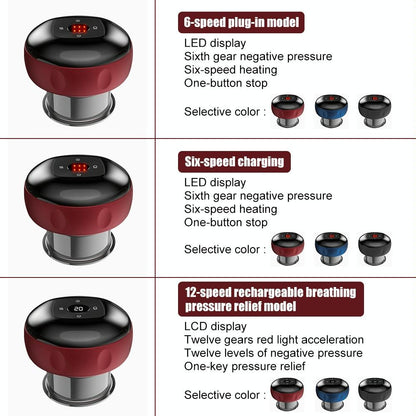 6-speed plug-in model

LED display
Sixth gear negative pressure
Six-speed heating
One-button stop

Selective color :

Six-speed charging

LED display
Sixth gear negative pressure
Six-speed heating
One-button stop

Selective color :

20

12-speed rechargeable breathing pressure relief model

LCD display
Twelve gears red light acceleration
Twelve levels of negative pressure
One-key pressure relief

Selective color :