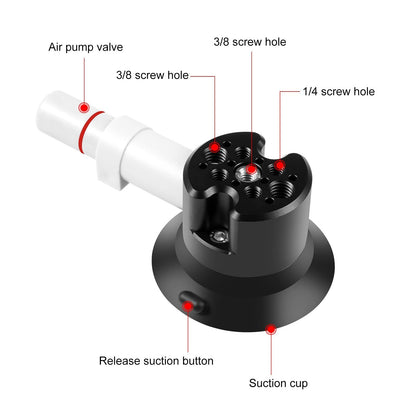 Air pump valve

3/8 screw hole

3/8 screw hole

1/4 screw hole

Release suction button

Suction cup