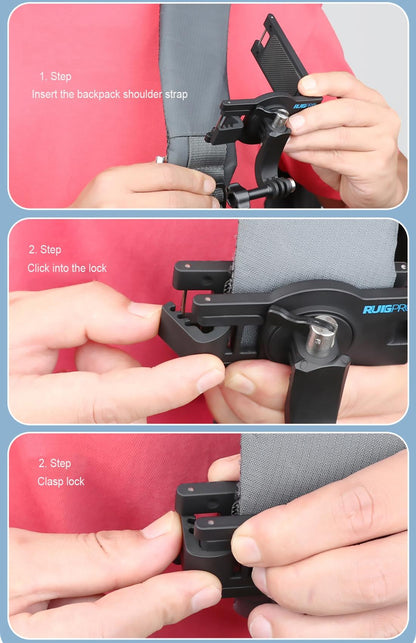 1. Step
Insert the backpack shoulder strap

RUIGPRO

2. Step
Click into the lock

RUIGPRO

2. Step
Clasp lock