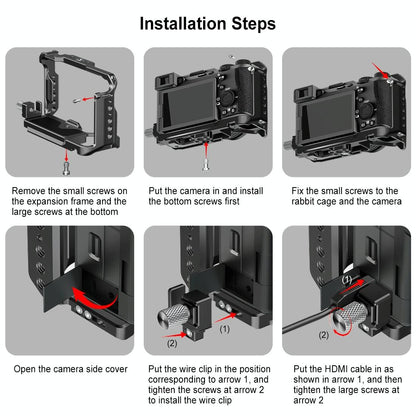 Installation Steps

Remove the small screws on the expansion frame and the large screws at the bottom

Put the camera in and install the bottom screws first

Fix the small screws to the rabbit cage and the camera

Open the camera side cover

(1)

(2)

Put the wire clip in the position corresponding to arrow 1, and tighten the screws at arrow 2 to install the wire clip

(1)

(2)

Put the HDMI cable in as shown in arrow 1, and then tighten the large screws at arrow 2