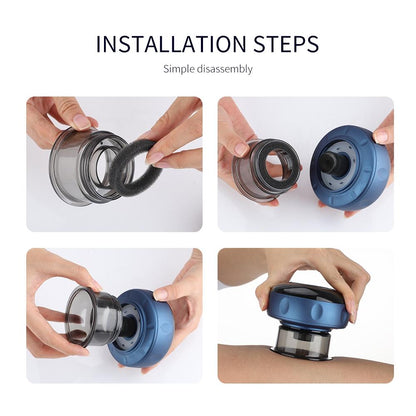 INSTALLATION STEPS
Simple disassembly