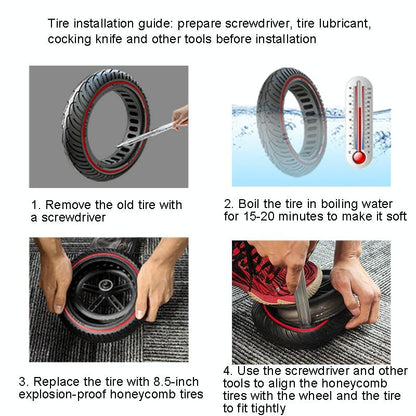 Tire installation guide: prepare screwdriver, tire lubricant, cocking knife and other tools before installation

1. Remove the old tire with a screwdriver

2. Boil the tire in boiling water for 15-20 minutes to make it soft

3. Replace the tire with 8.5-inch explosion-proof honeycomb tires

4. Use the screwdriver and other tools to align the honeycomb tires with the wheel and the tire to fit tightly