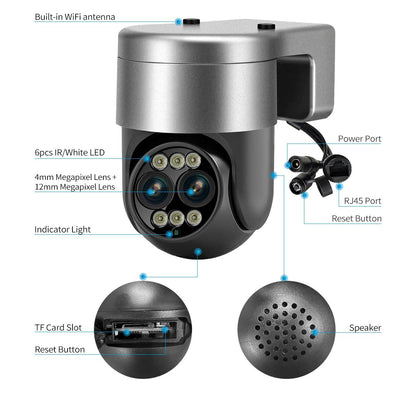 Built-in WiFi antenna

6pcs IR/White LED

4mm Megapixel Lens + 12mm Megapixel Lens

Indicator Light

Power Port

RJ45 Port

Reset Button

TF Card Slot

Reset Button

Speaker