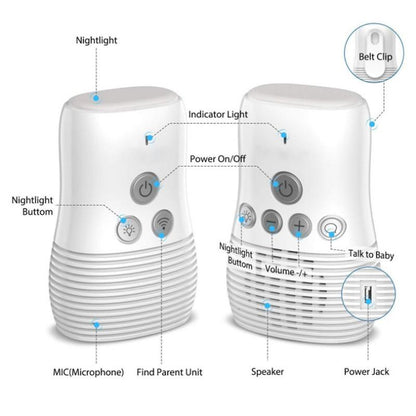 Nightlight

Belt Clip

Indicator Light

Power On/Off

Nightlight Buttom

Nightlight Buttom

Volume -/+

Talk to Baby

MIC(Microphone)

Find Parent Unit

Speaker

Power Jack