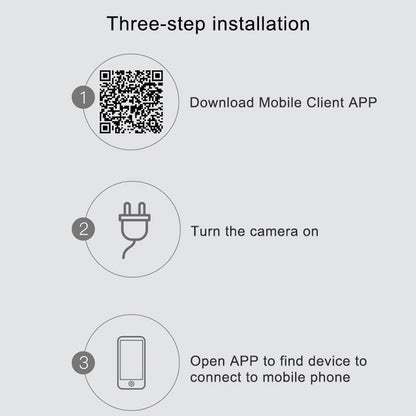 Three-step installation

1 Download Mobile Client APP

2 Turn the camera on

3 Open APP to find device to connect to mobile phone