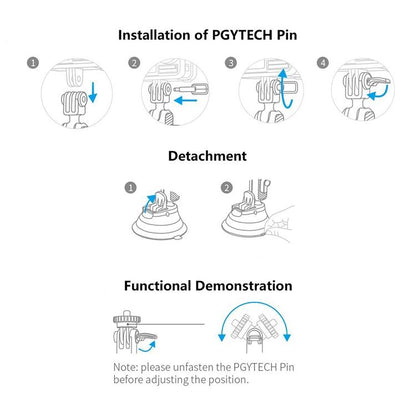 Installation of PGYTECH Pin

1

2

3

4

Detachment

1

2

Functional Demonstration

Note: please unfasten the PGYTECH Pin before adjusting the position.