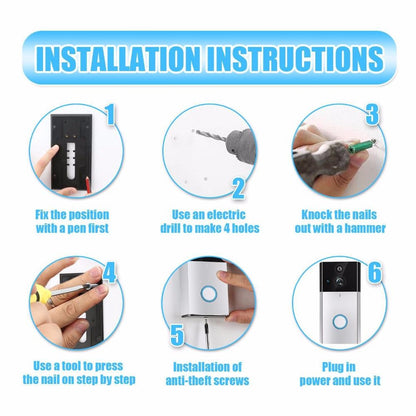 INSTALLATION INSTRUCTIONS

1
Fix the position with a pen first

2
Use an electric drill to make 4 holes

3
Knock the nails out with a hammer

4
Use a tool to press the nail on step by step

5
Installation of anti-theft screws

6
Plug in power and use it