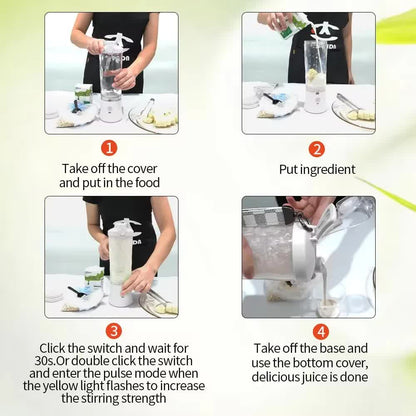 1

Take off the cover and put in the food

2

Put ingredient

3

Click the switch and wait for 30s.Or double click the switch and enter the pulse mode when the yellow light flashes to increase the stirring strength

4

Take off the base and use the bottom cover, delicious juice is done