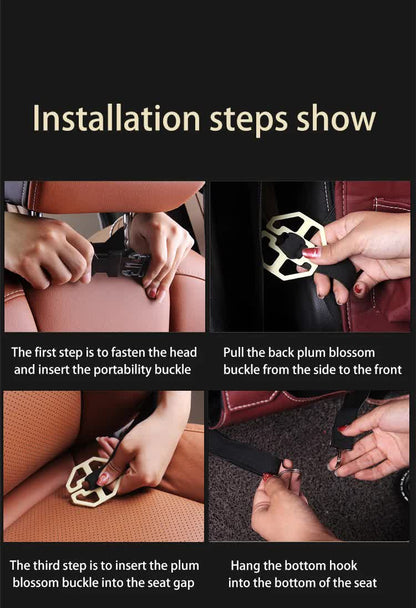 Installation steps show

The first step is to fasten the head and insert the portability buckle

Pull the back plum blossom buckle from the side to the front

The third step is to insert the plum blossom buckle into the seat gap

Hang the bottom hook into the bottom of the seat