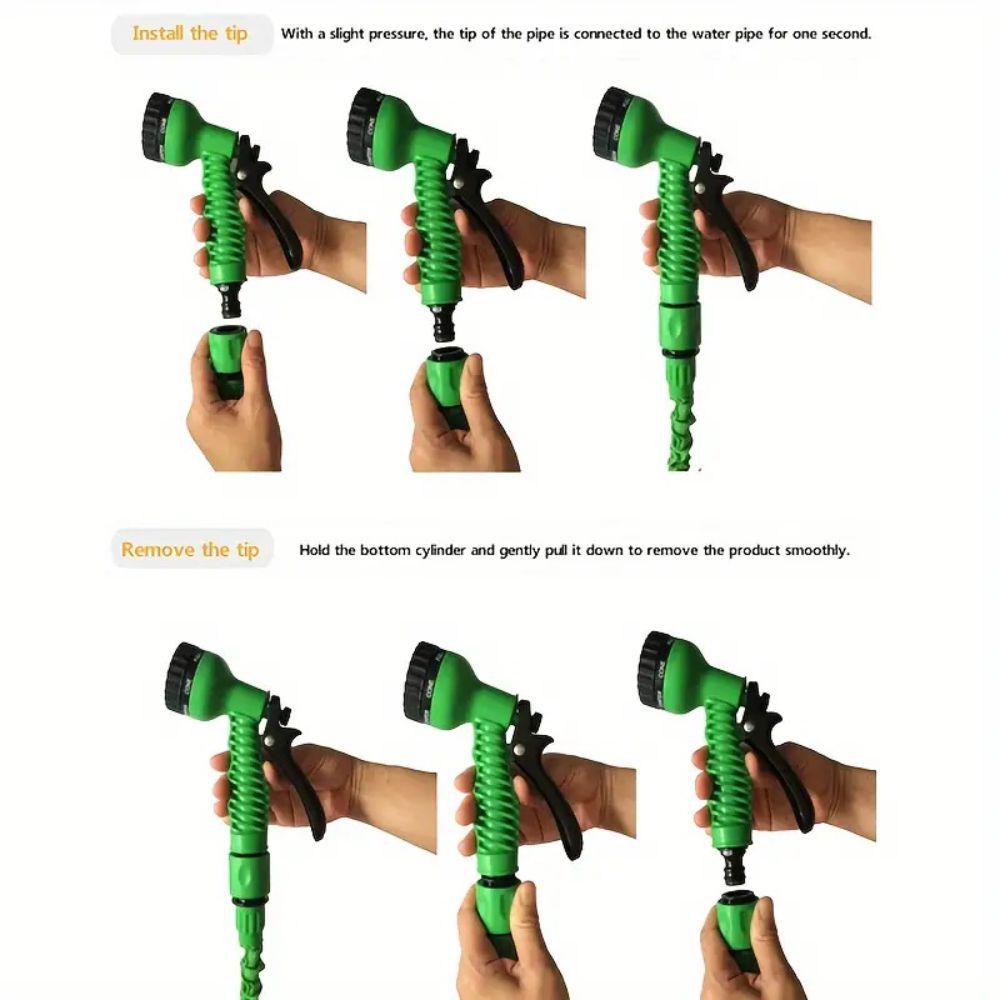 Install the tip

With a slight pressure, the tip of the pipe is connected to the water pipe for one second.

Remove the tip

Hold the bottom cylinder and gently pull it down to remove the product smoothly.