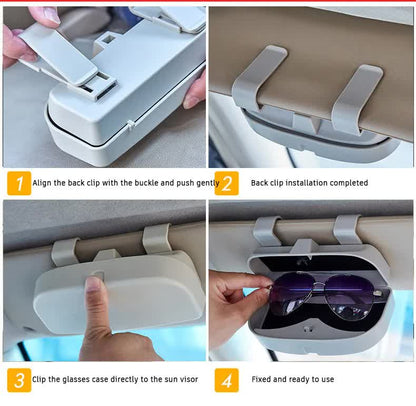 1 Align the back clip with the buckle and push gently

2 Back clip installation completed

3 Clip the glasses case directly to the sun visor

4 Fixed and ready to use