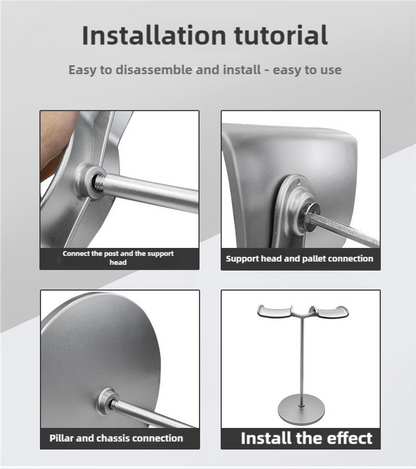 Installation tutorial

Easy to disassemble and install - easy to use

Connect the post and the support head

Support head and pallet connection

Pillar and chassis connection

Install the effect