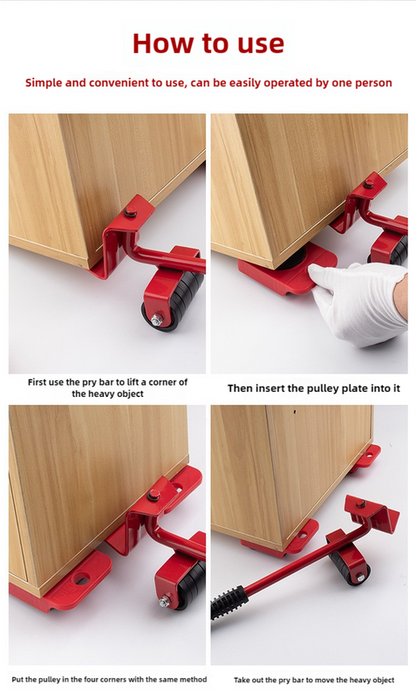 How to use

Simple and convenient to use, can be easily operated by one person

First use the pry bar to lift a corner of the heavy object

Then insert the pulley plate into it

Put the pulley in the four corners with the same method

Take out the pry bar to move the heavy object