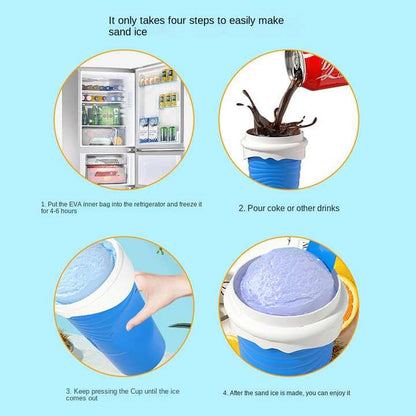 It only takes four steps to easily make sand ice

1. Put the EVA inner bag into the refrigerator and freeze it for 4-6 hours

2. Pour coke or other drinks

3. Keep pressing the Cup until the ice comes out

4. After the sand ice is made, you can enjoy it