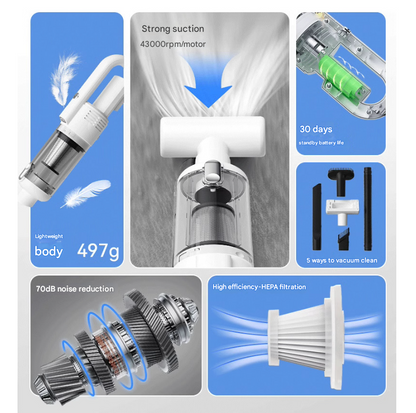 Lightweight
body 497g

Strong suction
43000rpm/motor

30 days
standby battery life

5 ways to vacuum clean

70dB noise reduction

High efficiency-HEPA filtration