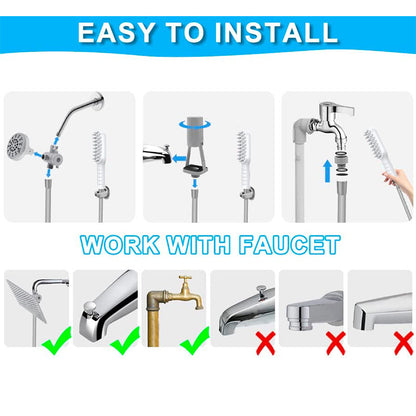 EASY TO INSTALL

WORK WITH FAUCET