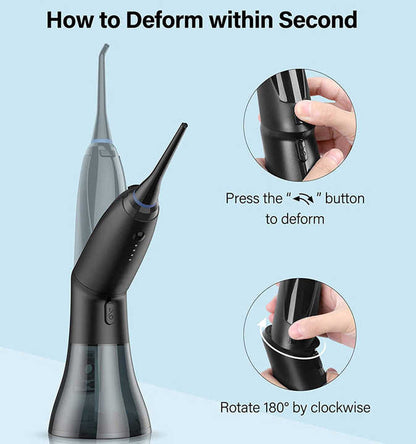 How to Deform within Second

Press the " " button to deform

Rotate 180° by clockwise