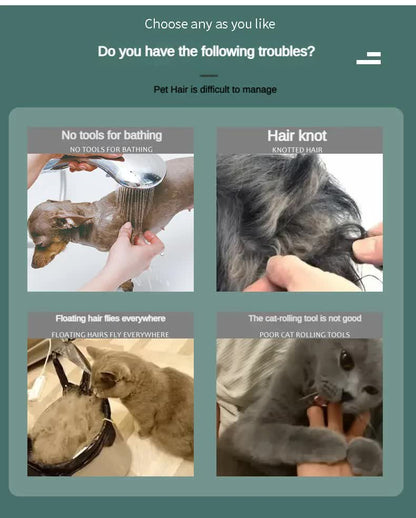 Choose any as you like

Do you have the following troubles?

Pet Hair is difficult to manage

No tools for bathing
NO TOOLS FOR BATHING

Hair knot
KNOTTED HAIR

Floating hair flies everywhere
FLOATING HAIRS FLY EVERYWHERE

The cat-rolling tool is not good
POOR CAT ROLLING TOOLS