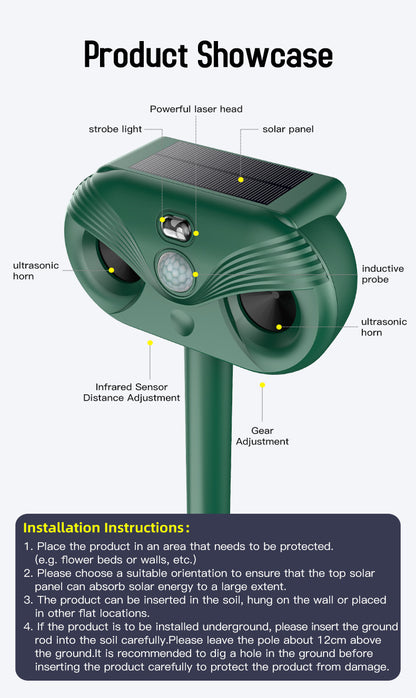 Product Showcase

Powerful laser head

strobe light

solar panel

ultrasonic horn

inductive probe

ultrasonic horn

Infrared Sensor Distance Adjustment

Gear Adjustment

Installation Instructions:

1. Place the product in an area that needs to be protected. (e.g. flower beds or walls, etc.)
2. Please choose a suitable orientation to ensure that the top solar panel can absorb solar energy to a large extent.
3. The product can be inserted in the soil, hung on the wall or placed in other flat locations.
4. If the product is to be installed underground, please insert the ground rod into the soil carefully.Please leave the pole about 12cm above the ground.It is recommended to dig a hole in the ground before inserting the product carefully to protect the product from damage.