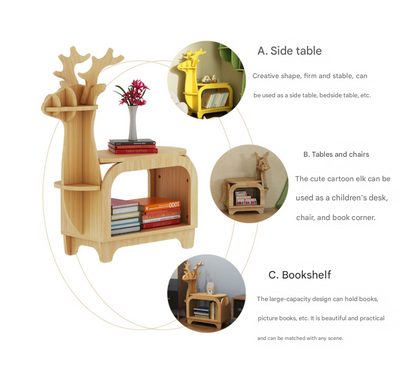 A. Side table

Creative shape, firm and stable, can be used as a side table, bedside table, etc.

B. Tables and chairs

The cute cartoon elk can be used as a children's desk, chair, and book corner.

C. Bookshelf

The large-capacity design can hold books, picture books, etc. It is beautiful and practical and can be matched with any scene.