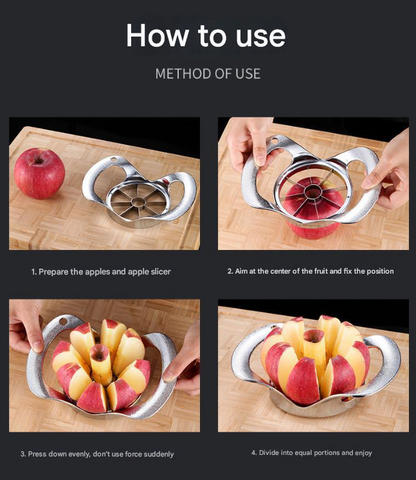 How to use

METHOD OF USE

1. Prepare the apples and apple slicer

2. Aim at the center of the fruit and fix the position

3. Press down evenly, don't use force suddenly

4. Divide into equal portions and enjoy